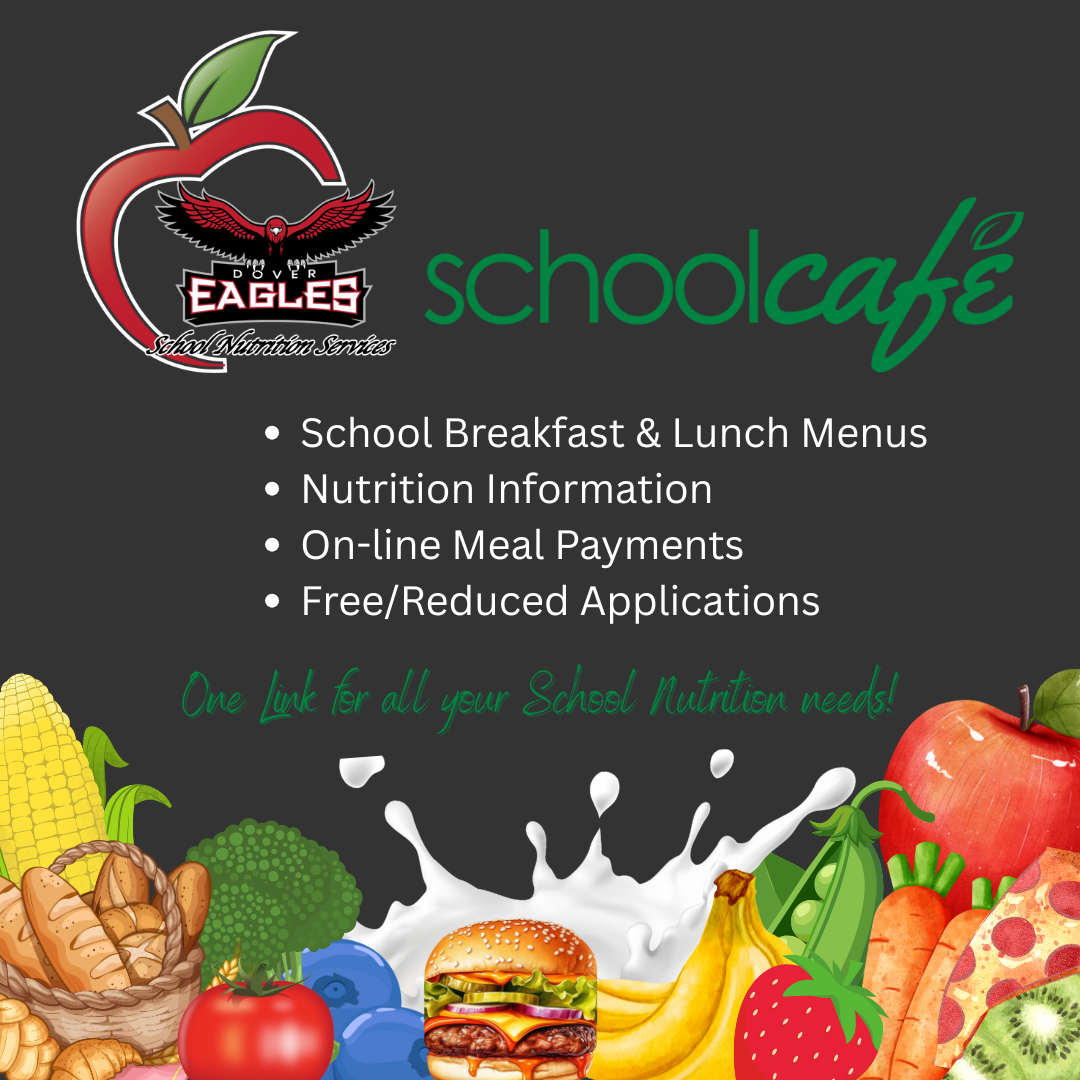 DOVER
EAGLES
School Nutrition Services

schoolcafé

• School Breakfast & Lunch Menus
• Nutrition Information
• On-line Meal Payments
• Free/Reduced Applications

One Link for all your School Nutrition needs!